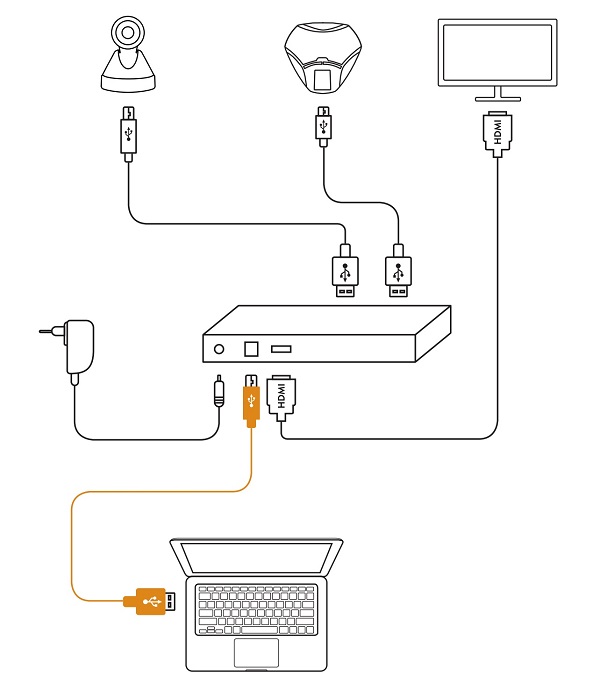 HDMI

HDMI